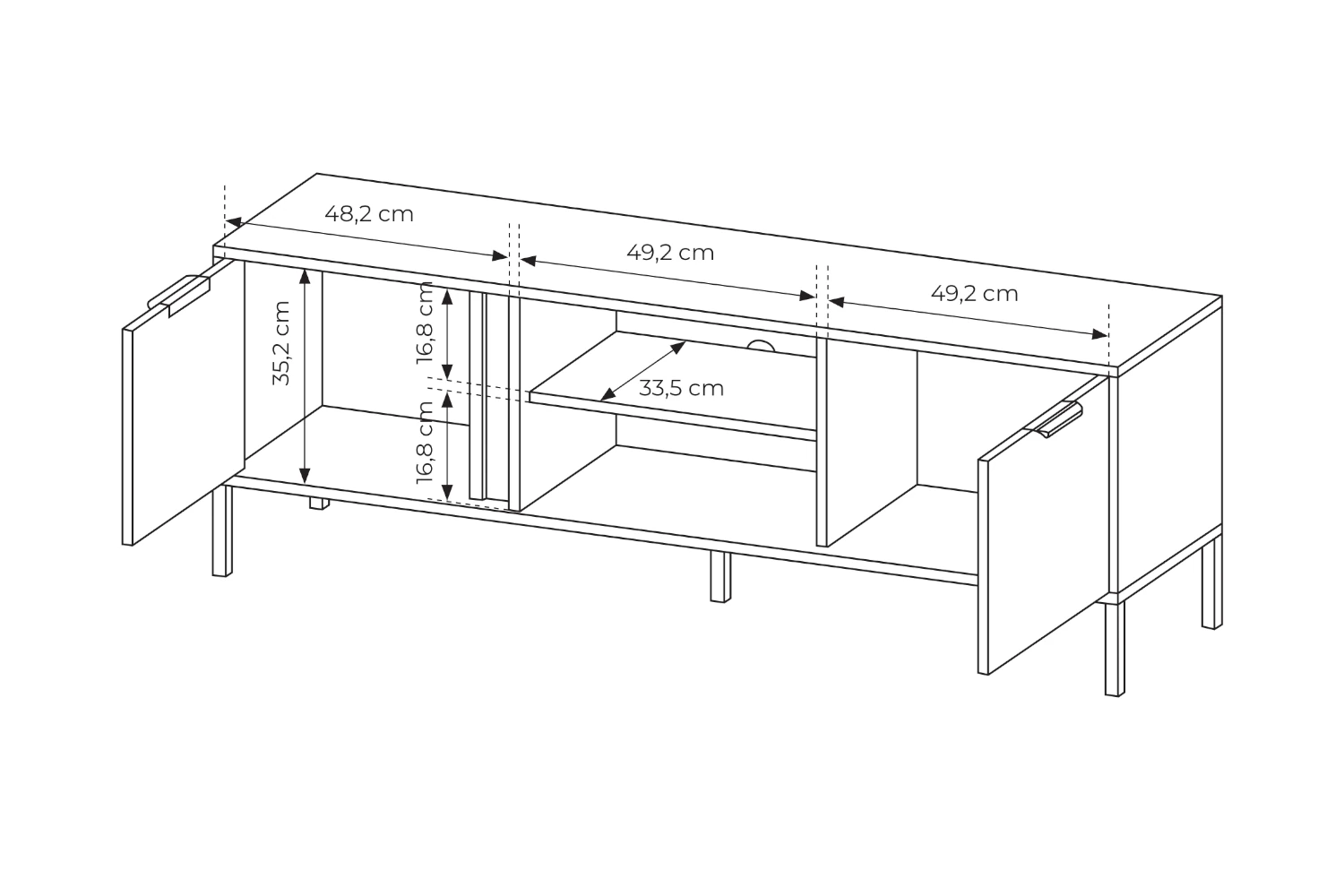 48,2 cm
49,2 cm
49,2 cm
35,2 cm
16,8 cm
16,8 cm
33,5 cm