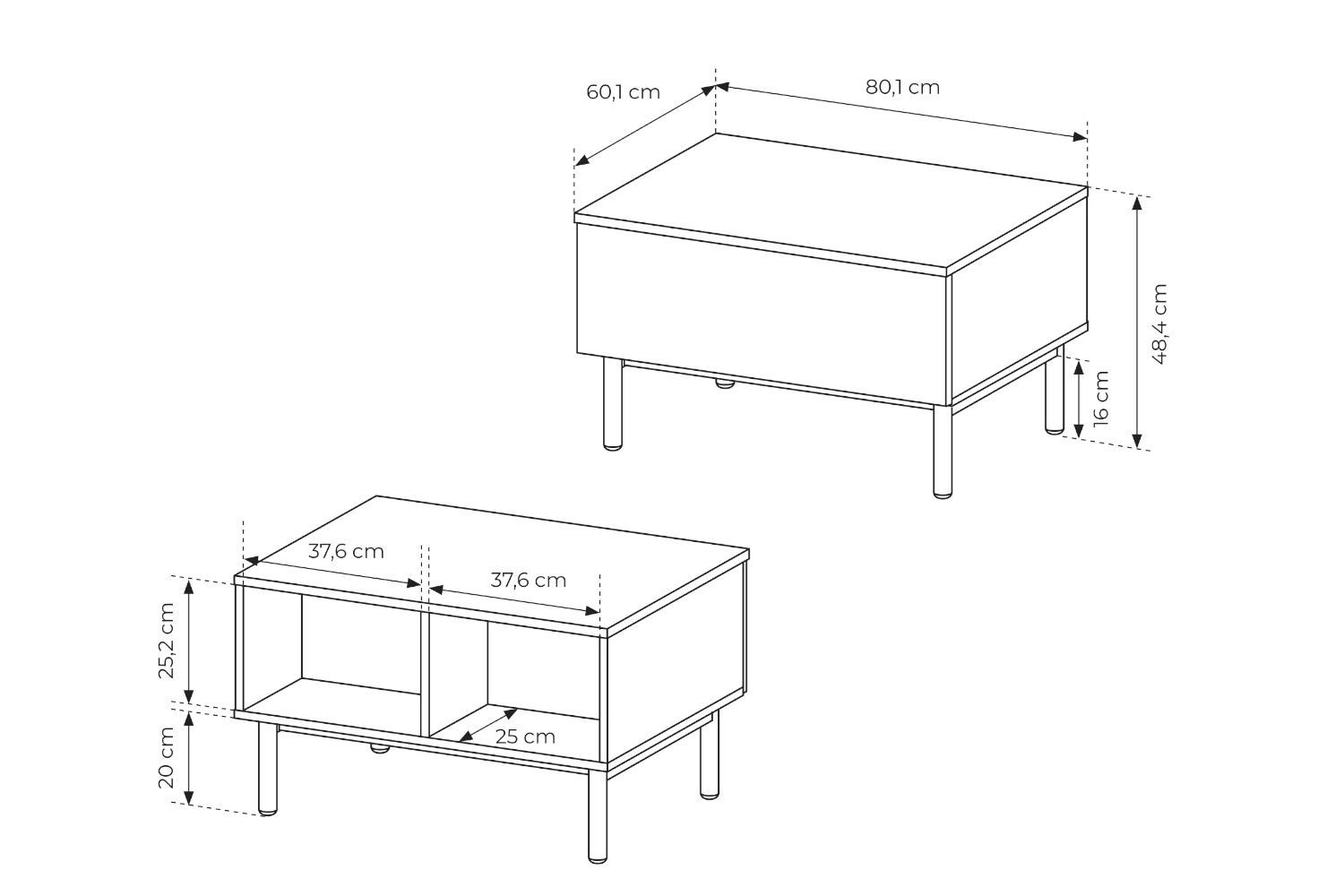 60,1 cm
80,1 cm
48,4 cm
16 cm
37,6 cm
37,6 cm
25,2 cm
20 cm
25 cm