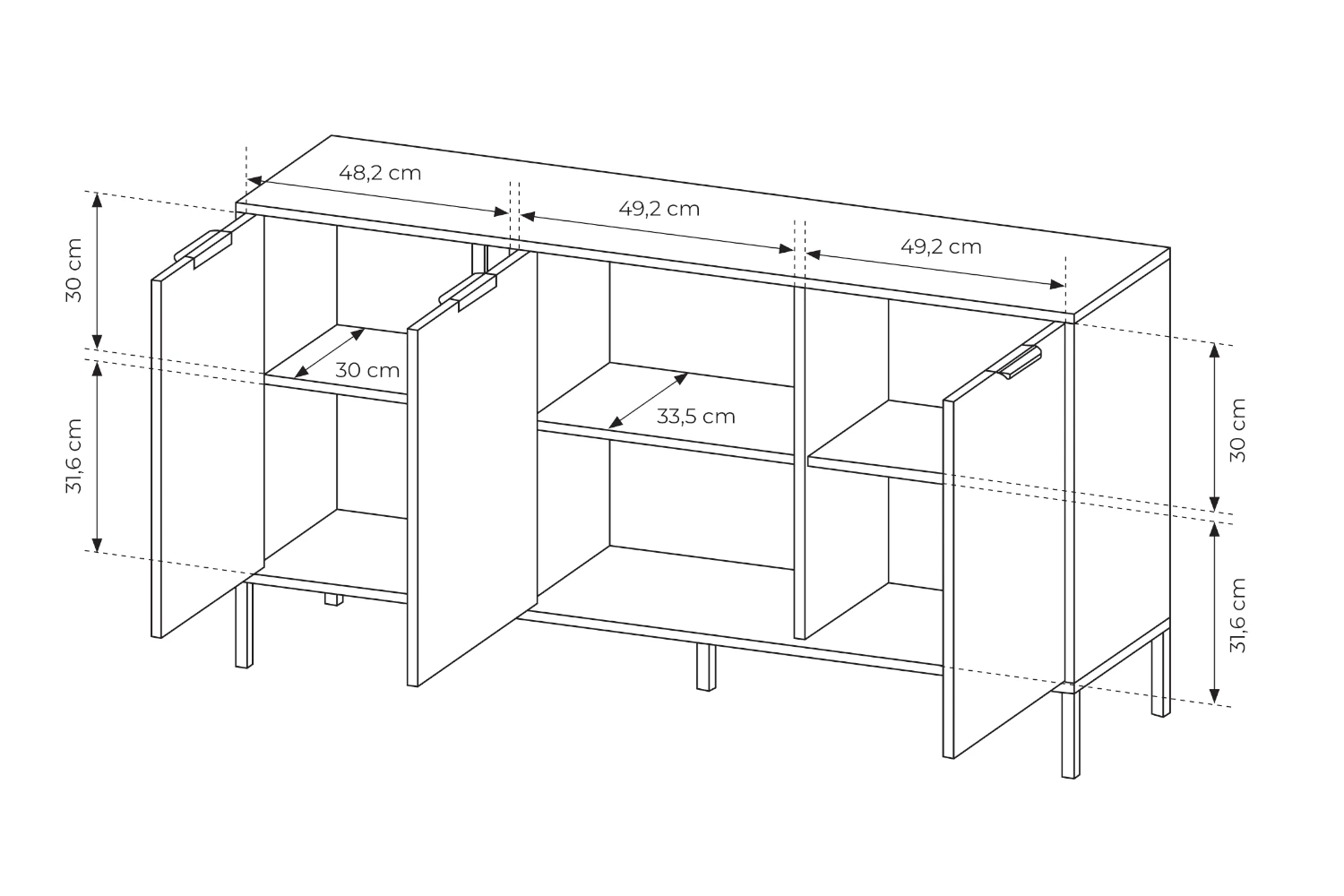 48,2 cm
49,2 cm
49,2 cm
30 cm
31,6 cm
30 cm
33,5 cm
30 cm
31,6 cm