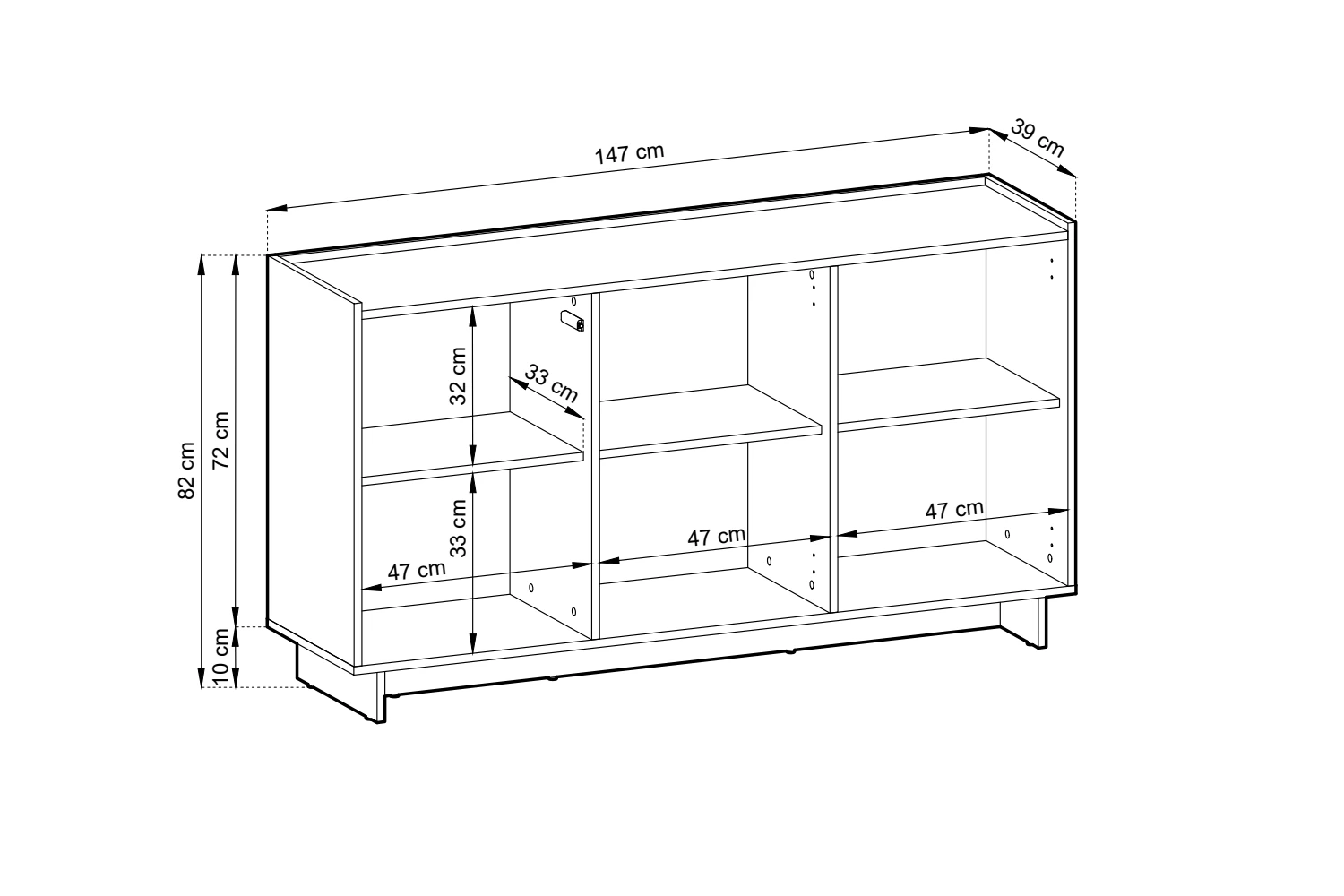 147 cm
39 cm
82 cm
72 cm
10 cm
32 cm
33 cm
33 cm
47 cm
47 cm
47 cm