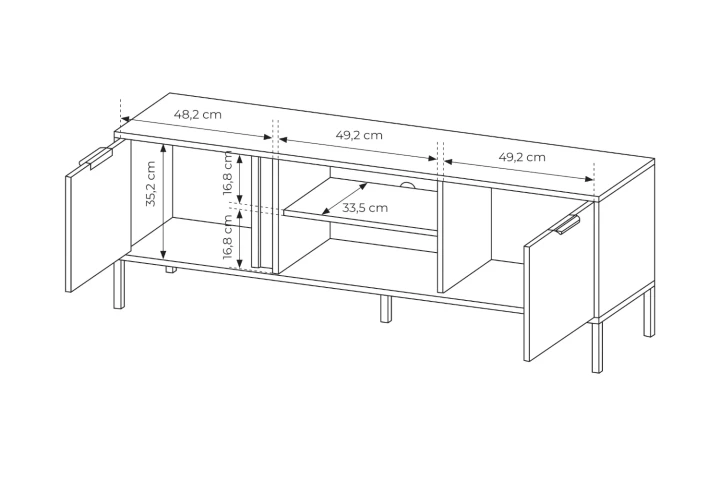 48,2 cm
49,2 cm
49,2 cm
35,2 cm
16,8 cm
16,8 cm
33,5 cm