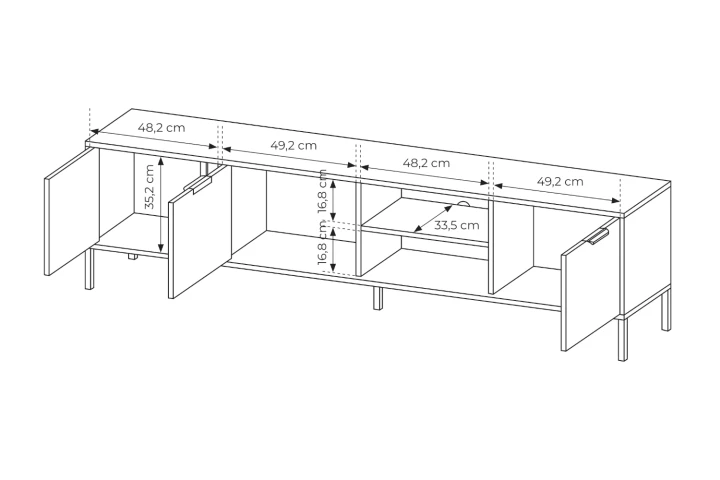 48,2 cm
49,2 cm
48,2 cm
49,2 cm
35,2 cm
16,8 cm
16,8 cm
33,5 cm