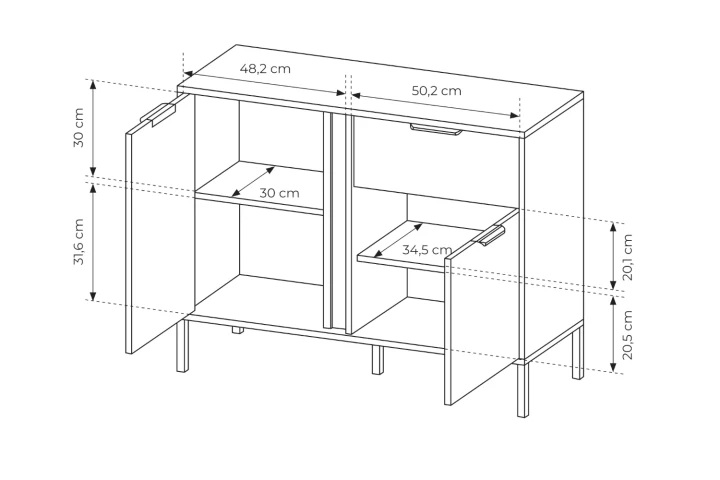 48,2 cm
50,2 cm
30 cm
30 cm
31,6 cm
34,5 cm
20,1 cm
20,5 cm