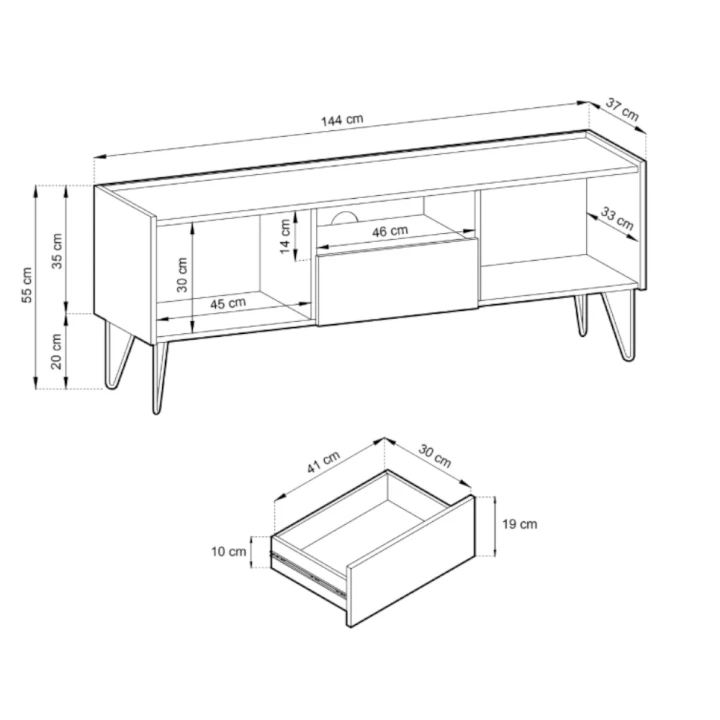 144 cm
37 cm
55 cm
35 cm
20 cm
30 cm
45 cm
14 cm
46 cm
33 cm
41 cm
30 cm
19 cm
10 cm