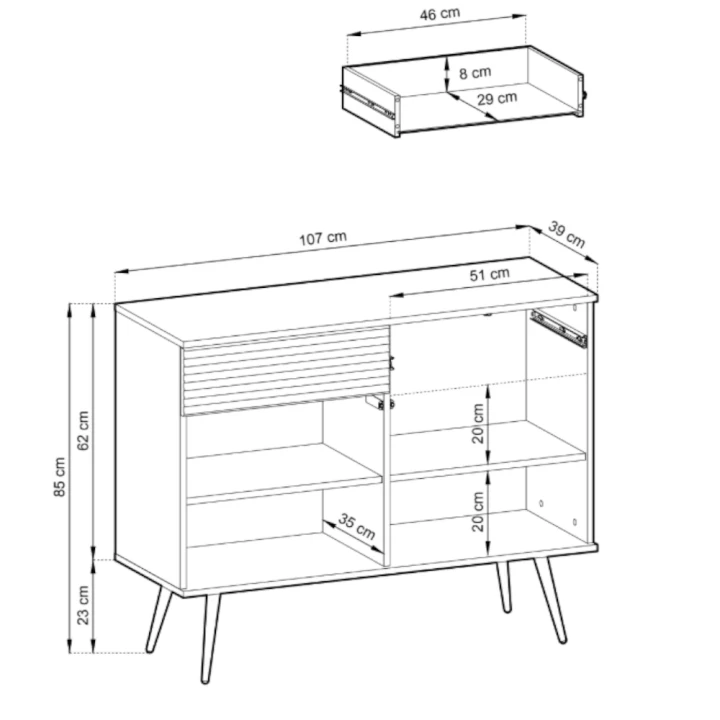 46 cm
8 cm
29 cm
107 cm
39 cm
51 cm
85 cm
62 cm
23 cm
20 cm
20 cm
35 cm